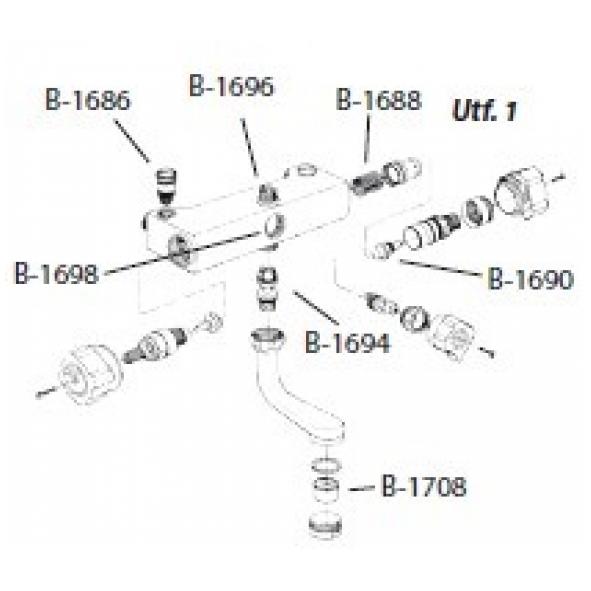 B-1686
B-1696
B-1688
Utf. 1
B-1698
B-1690
B-1694
B-1708