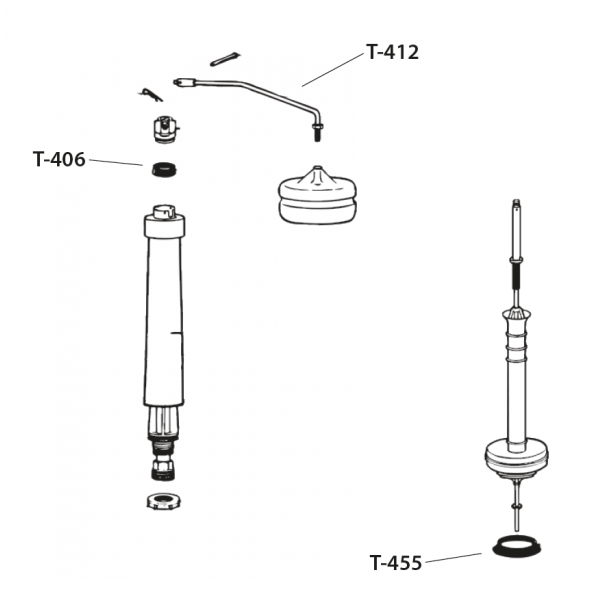 T-412

T-406

T-455