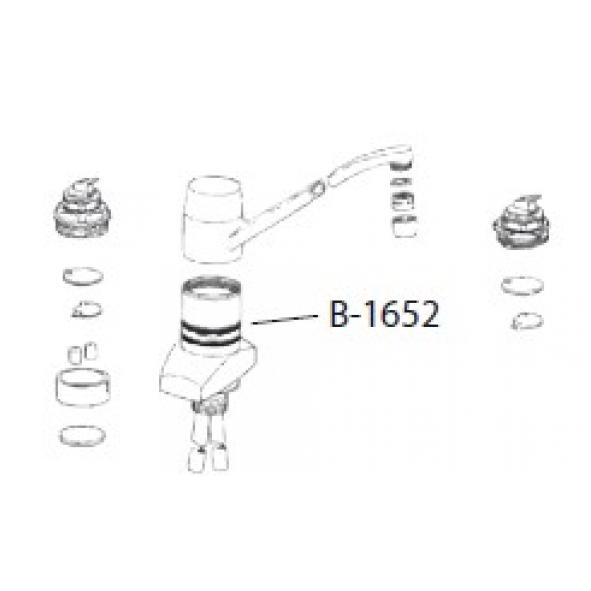 B-1652