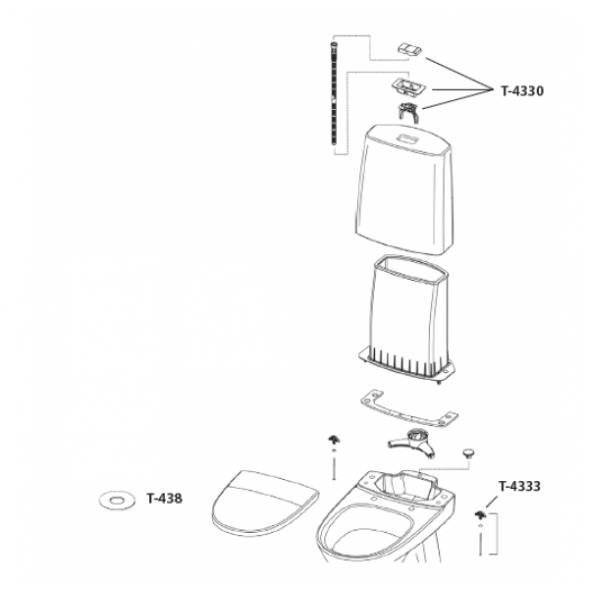 T-4330

T-438

T-4333